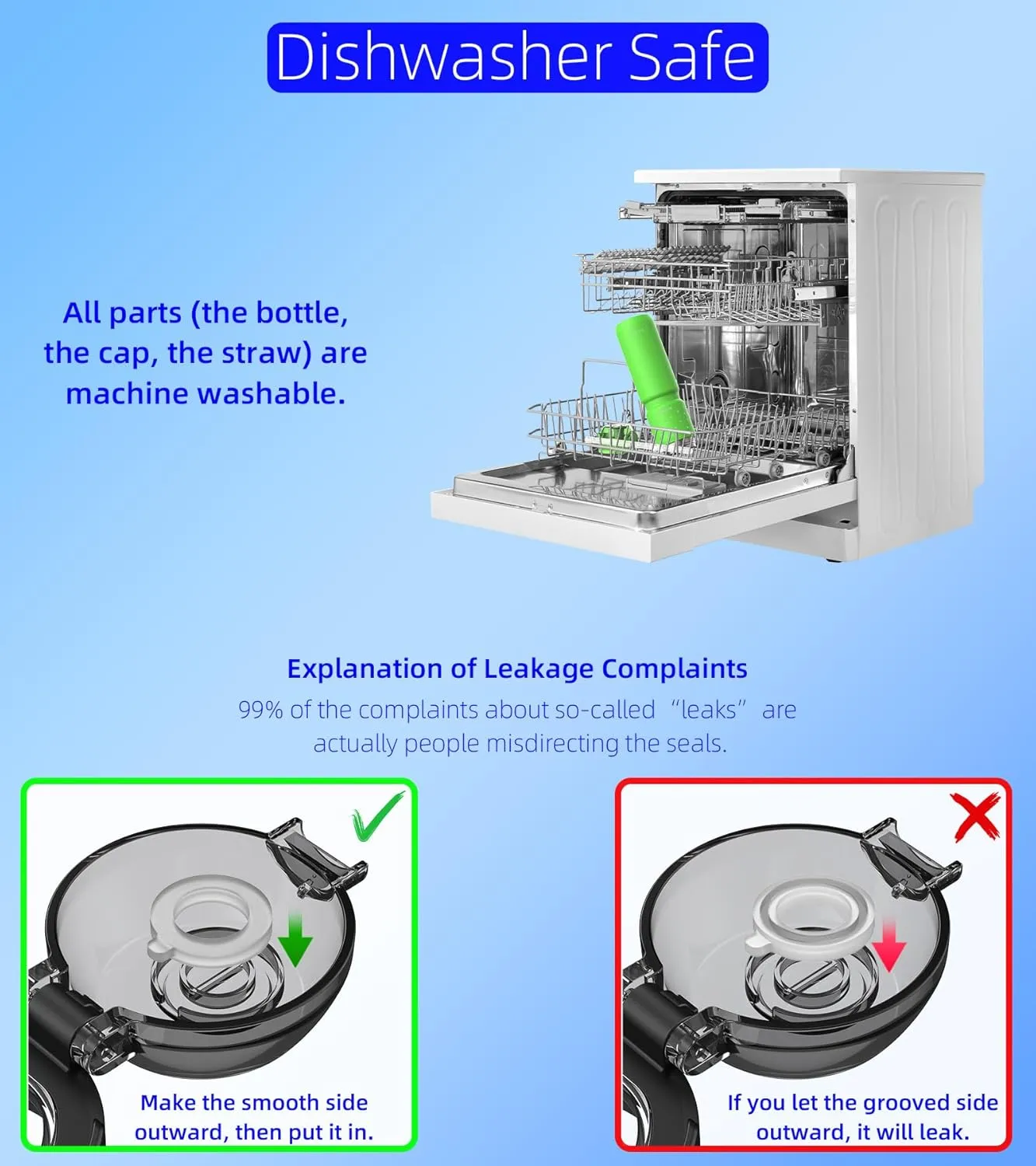 Dishwasher Safe

All parts (the bottle, the cap, the straw) are machine washable.

Explanation of Leakage Complaints

99% of the complaints about so-called “leaks” are actually people misdirecting the seals.

Make the smooth side outward, then put it in.

If you let the grooved side outward, it will leak.